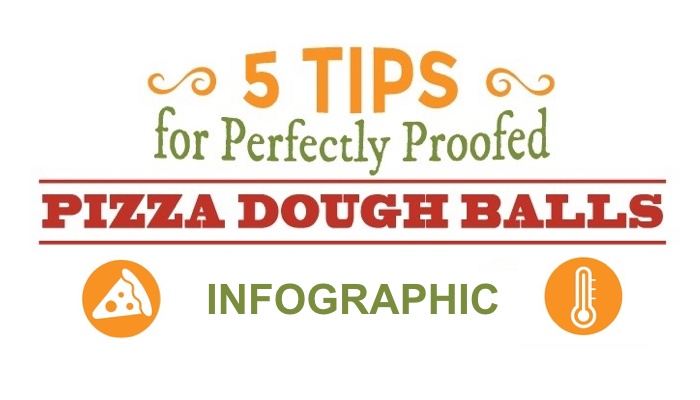 5 TIPS
for Perfectly Proofed
PIZZA DOUGH BALLS
INFOGRAPHIC