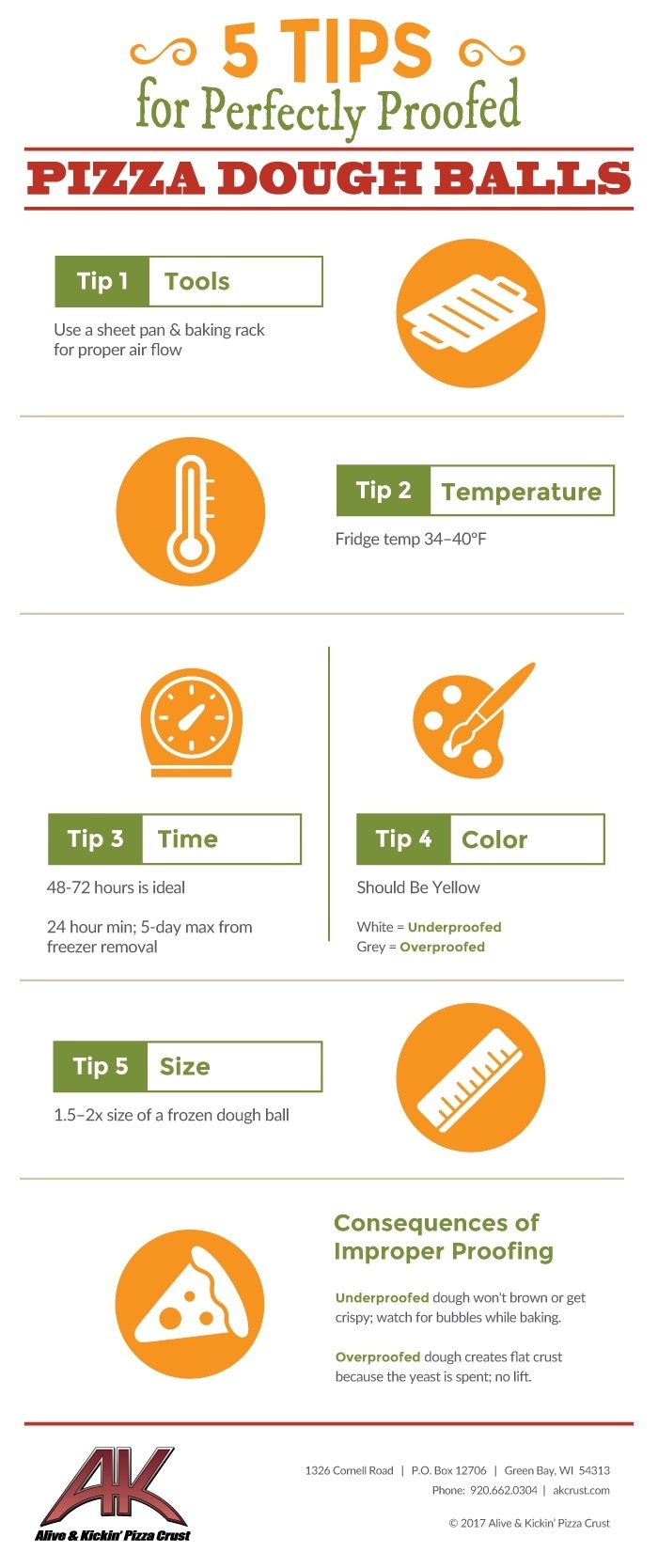 5 TIPS
for Perfectly Proofed
PIZZA DOUGH BALLS

Tip 1 Tools
Use a sheet pan & baking rack for proper air flow

Tip 2 Temperature
Fridge temp 34–40°F

Tip 3 Time
48-72 hours is ideal

24 hour min; 5-day max from freezer removal

Tip 4 Color
Should Be Yellow

White = Underproofed
Grey = Overproofed

Tip 5 Size
1.5–2x size of a frozen dough ball

Consequences of Improper Proofing

Underproofed dough won't brown or get crispy; watch for bubbles while baking.

Overproofed dough creates flat crust because the yeast is spent; no lift.

AK
Alive & Kickin' Pizza Crust

1326 Cornell Road | P.O. Box 12706 | Green Bay, WI 54313
Phone: 920.662.0304 | akcrust.com

© 2017 Alive & Kickin' Pizza Crust